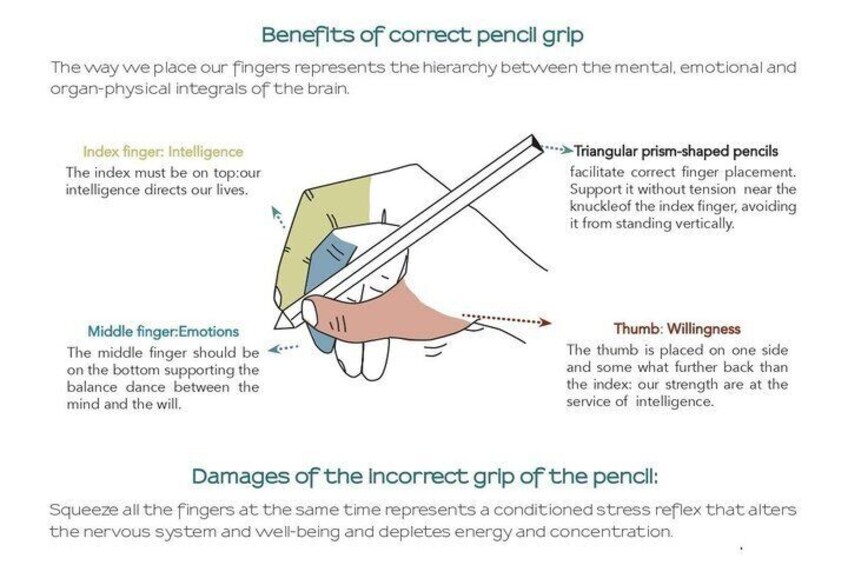 Benefits of correct pencil grip

The way we place our fingers represents the hierarchy between the mental, emotional and organ-physical integrals of the brain.

Index finger: Intelligence
The index must be on top:our intelligence directs our lives.

Triangular prism-shaped pencils
facilitate correct finger placement. Support it without tension near the knuckleof the index finger, avoiding it from standing vertically.

Middle finger:Emotions
The middle finger should be on the bottom supporting the balance dance between the mind and the will.

Thumb: Willingness
The thumb is placed on one side and some what further back than the index: our strength are at the service of intelligence.

Damages of the incorrect grip of the pencil:

Squeeze all the fingers at the same time represents a conditioned stress reflex that alters the nervous system and well-being and depletes energy and concentration.