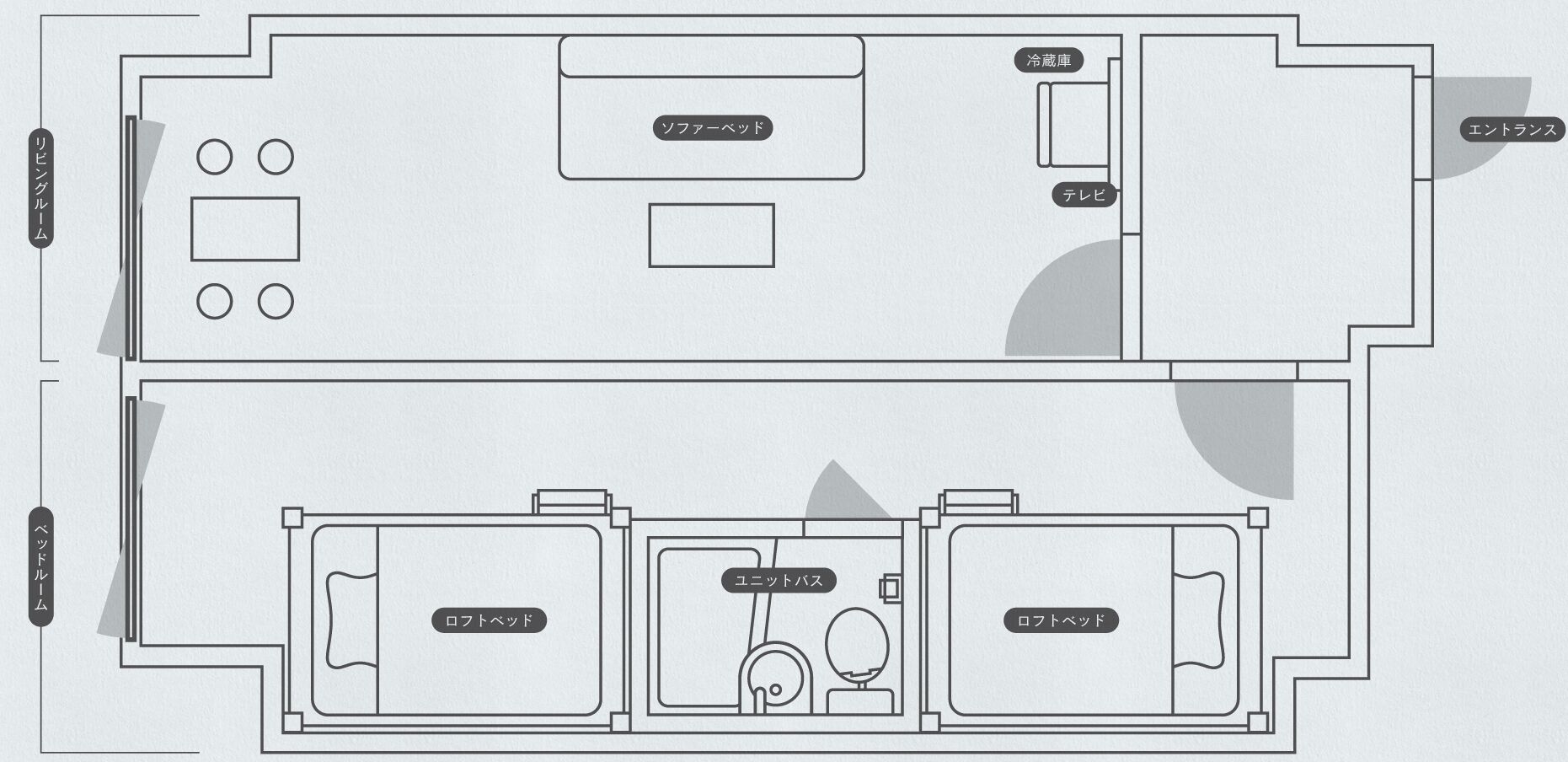 リビングルーム

ソファーベッド

冷蔵庫

テレビ

エントランス

ベッドルーム

ロフトベッド

ユニットバス

ロフトベッド