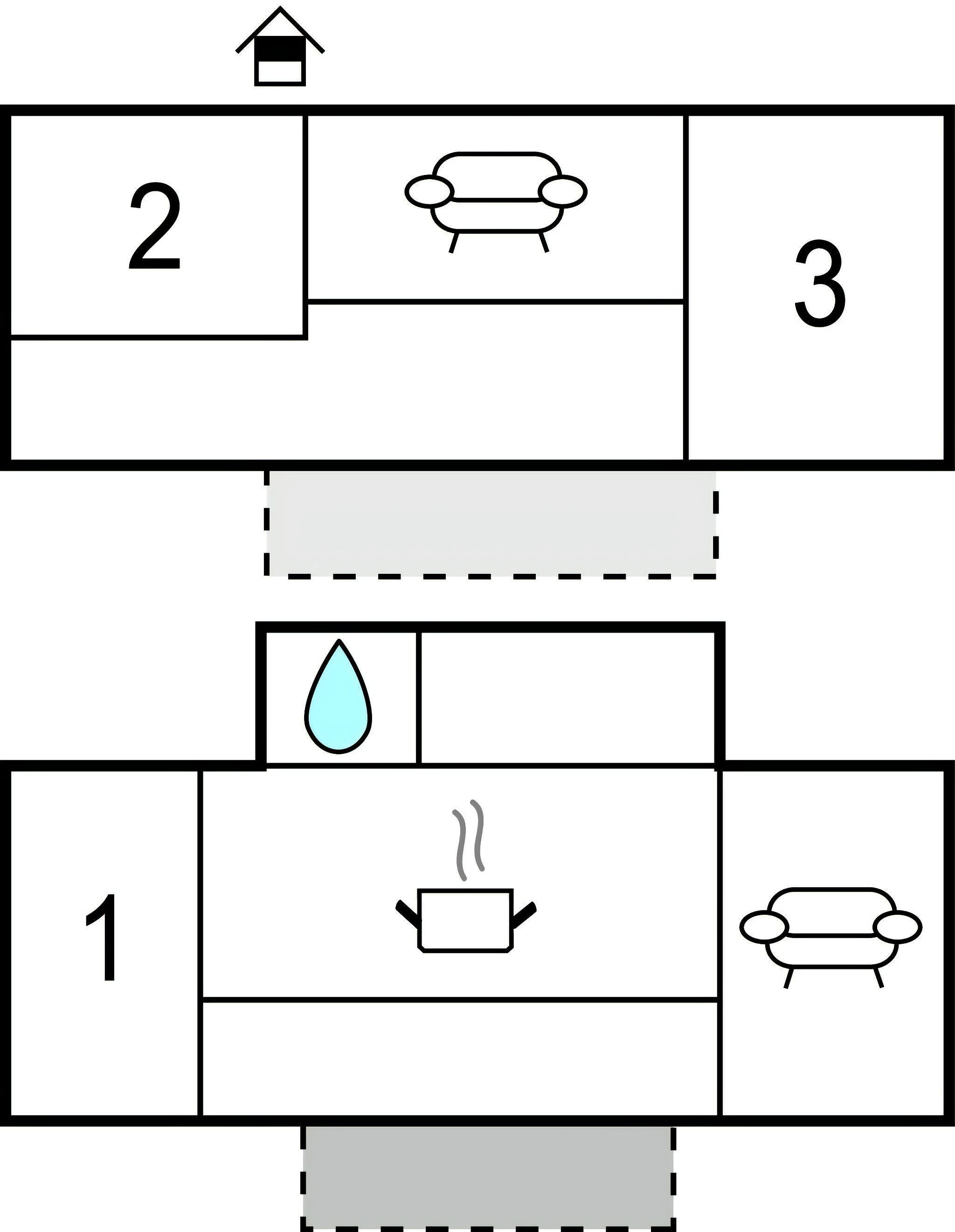 2

3

1