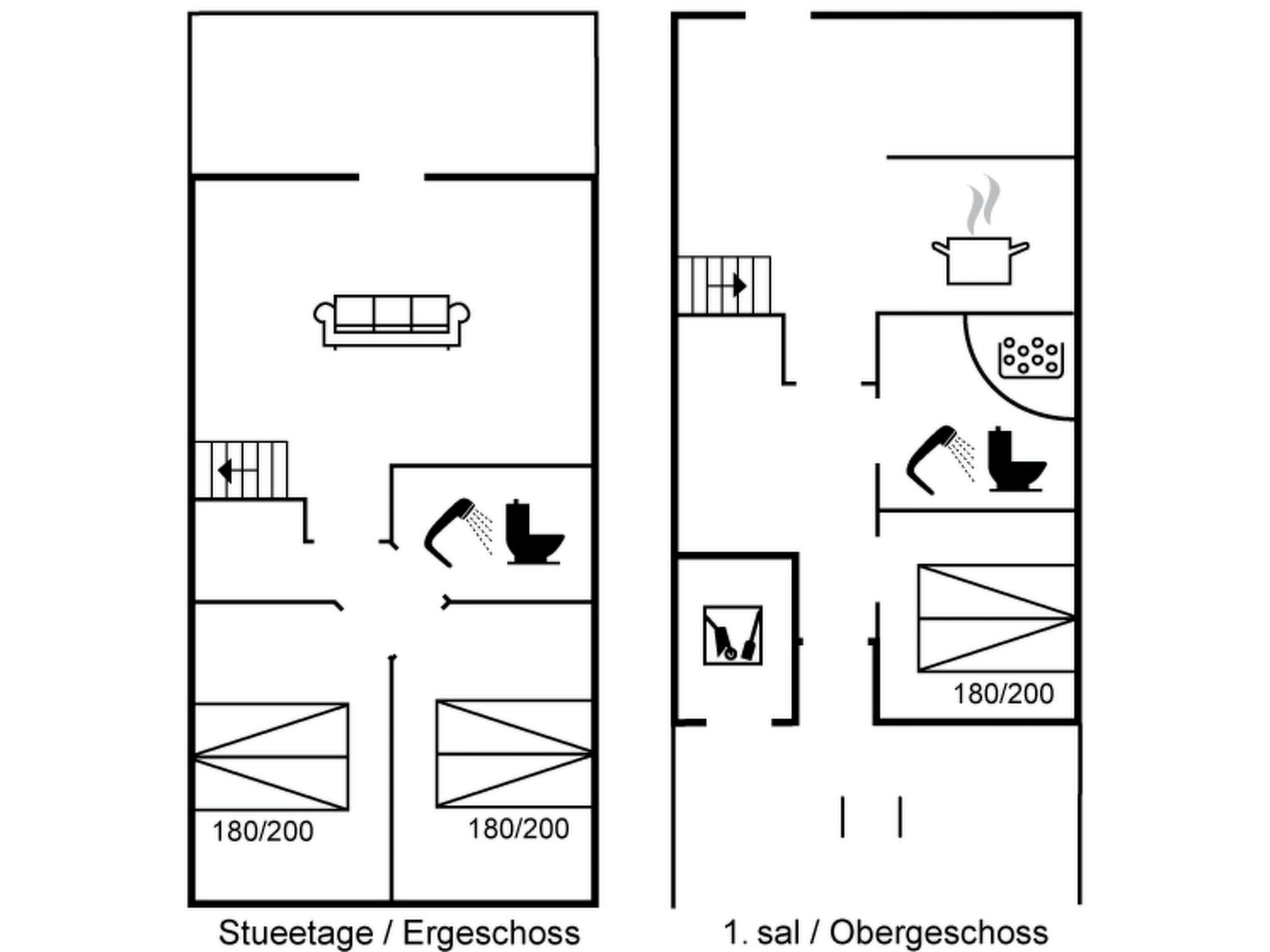 180/200

180/200

Stueetage / Ergeschoss

180/200

1. sal / Obergeschoss